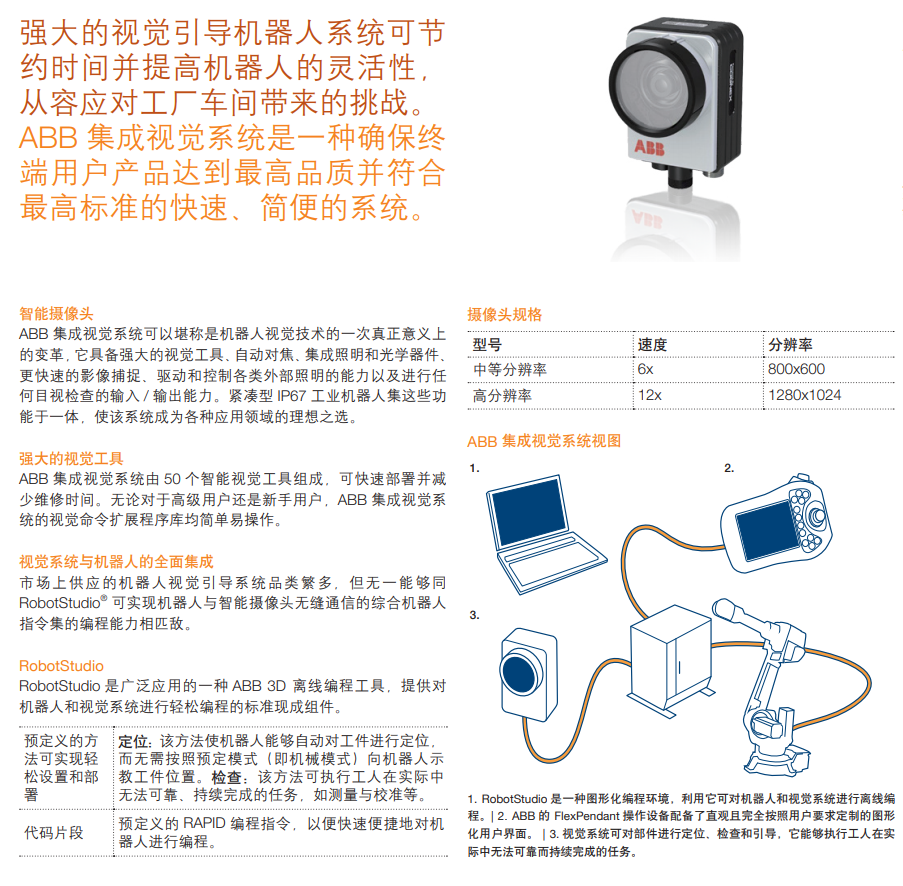 强大的视觉引导机器人系统可节约时间并提高机器人的灵活性，从容应对工厂车间带来的挑战。ABB 集成视觉系统是一种确保终端用户产品达到最高品质并符合最高标准的快速、简便的系统。

ABB

智能摄像头
ABB 集成视觉系统可以堪称是机器人视觉技术的一次真正意义上的变革，它具备强大的视觉工具、自动对焦、集成照明和光学器件、更快速的影像捕捉、驱动和控制各类外部照明的能力以及进行任何目视检查的输入 / 输出能力。紧凑型 IP67 工业机器人集这些功能于一体，使该系统成为各种应用领域的理想之选。

强大的视觉工具
ABB 集成视觉系统由 50 个智能视觉工具组成，可快速部署并减少维修时间。无论对于高级用户还是新手用户，ABB 集成视觉系统的视觉命令扩展程序库均简单易操作。

视觉系统与机器人的全面集成
市场上供应的机器人视觉引导系统品类繁多，但无一能够同 RobotStudio® 可实现机器人与智能摄像头无缝通信的综合机器人指令集的编程能力相匹敌。

RobotStudio
RobotStudio 是广泛应用的一种 ABB 3D 离线编程工具，提供对机器人和视觉系统进行轻松编程的标准现成组件。

| 预定义的方法可实现轻松设置和部署 | 定位：该方法使机器人能够自动对工件进行定位，而无需按照预定模式（即机械模式）向机器人示教工件位置。检查：该方法可执行工人在实际中无法可靠、持续完成的任务，如测量与校准等。 |
|---|---|
| 代码片段 | 预定义的 RAPID 编程指令，以便快速便捷地对机器人进行编程。 |

摄像头规格

| 型号 | 速度 | 分辨率 |
|---|---|---|
| 中等分辨率 | 6x | 800x600 |
| 高分辨率 | 12x | 1280x1024 |

ABB 集成视觉系统视图

1.

2.

3.

1. RobotStudio 是一种图形化编程环境，利用它可对机器人和视觉系统进行离线编程。| 2. ABB 的 FlexPendant 操作设备配备了直观且完全按照用户要求定制的图形化用户界面。 | 3. 视觉系统可对部件进行定位、检查和引导，它能够执行工人在实际中无法可靠而持续完成的任务。