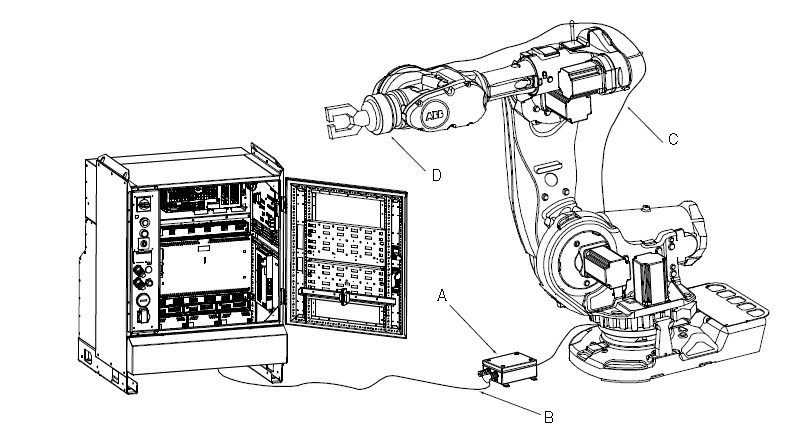 ABB
C
D
A
B